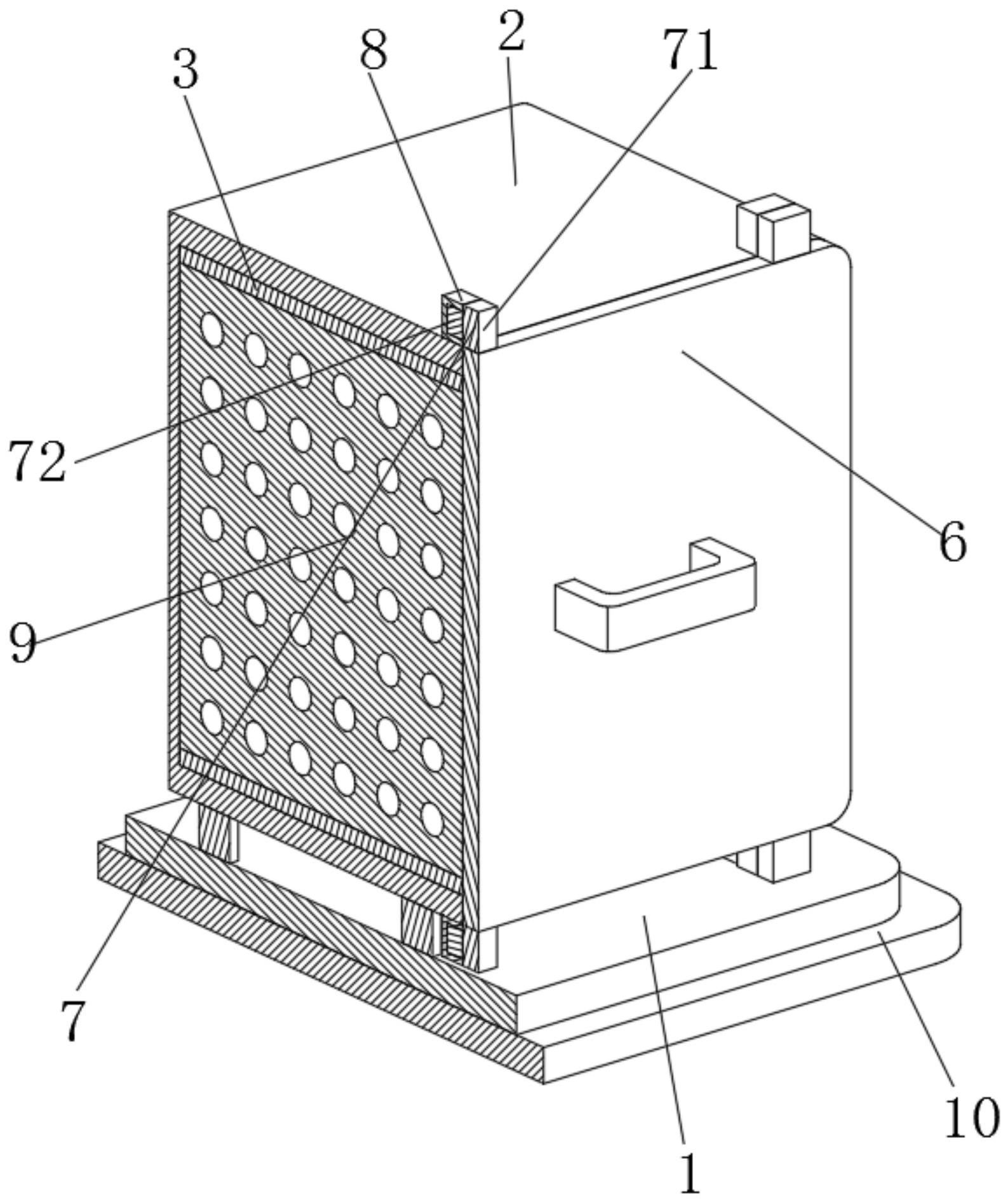 3
8
2
71
72
6
9
7
10
1